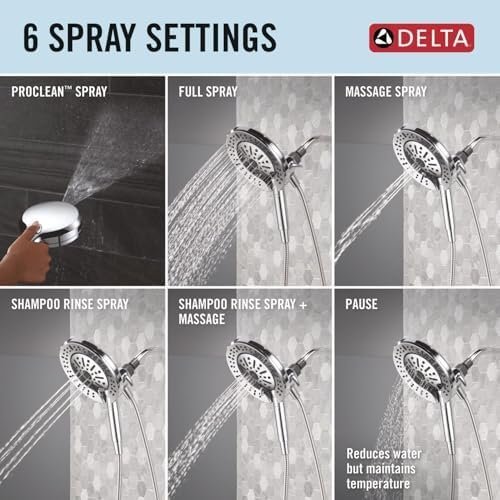 6 SPRAY SETTINGS

DELTA

PROCLEAN™ SPRAY

FULL SPRAY

MASSAGE SPRAY

SHAMPOO RINSE SPRAY

SHAMPOO RINSE SPRAY + MASSAGE

PAUSE

Reduces water but maintains temperature