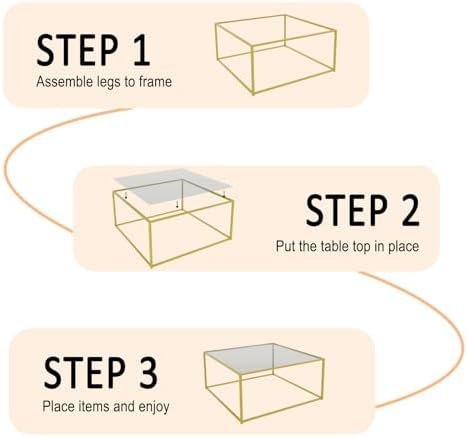 STEP 1
Assemble legs to frame

STEP 2
Put the table top in place

STEP 3
Place items and enjoy